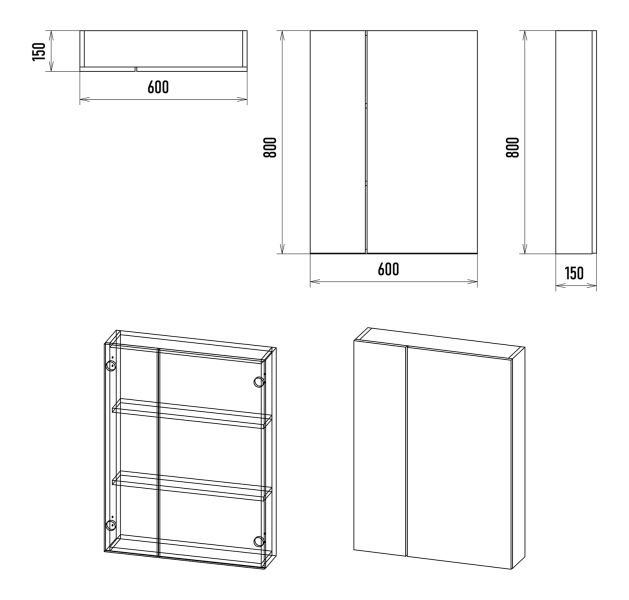 150
600
800
600
800
150